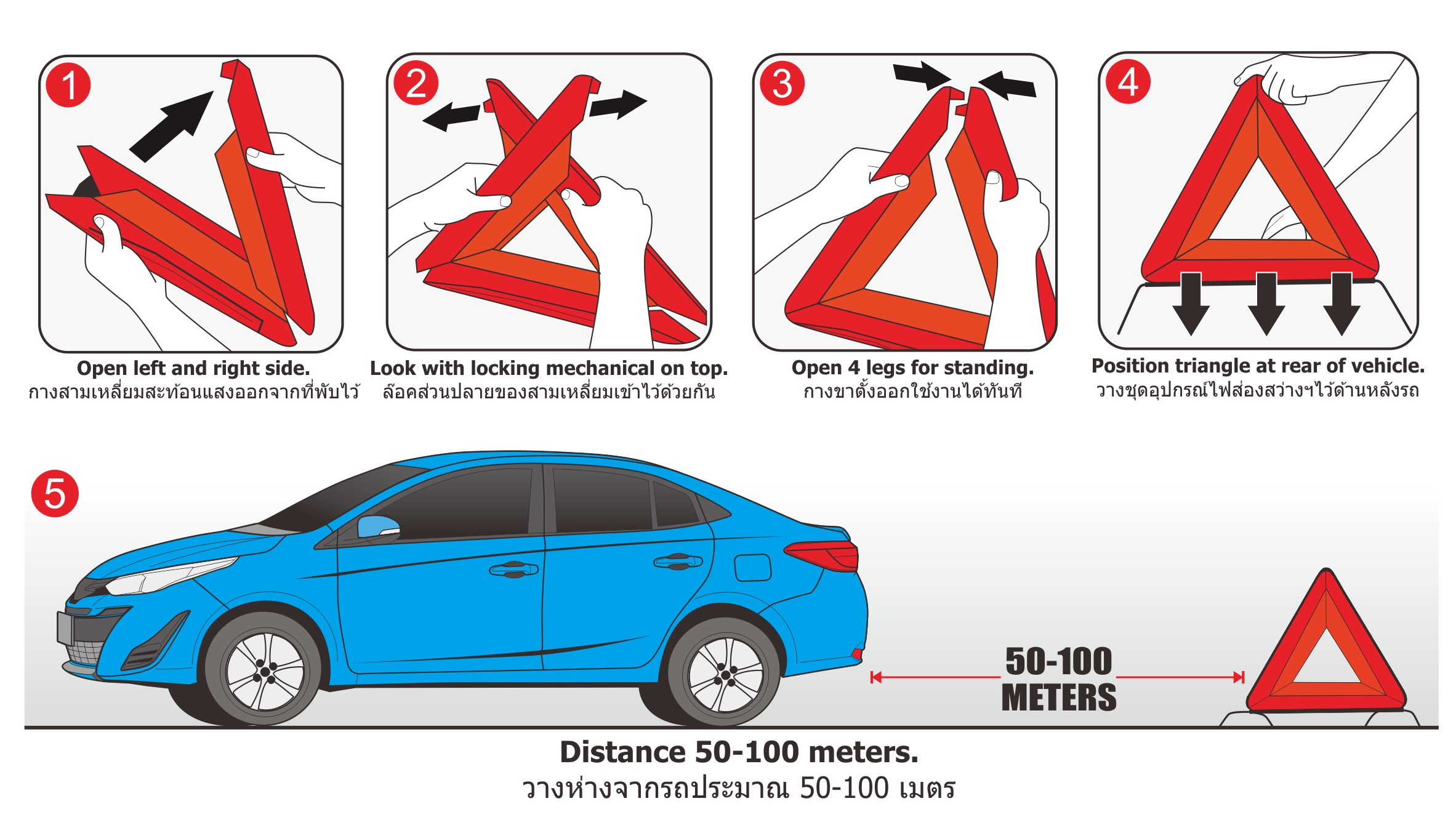 1

Open left and right side.
กางสามเหลี่ยมสะท้อนแสงออกจากที่พับไว้

2

Look with locking mechanical on top.
ล๊อคส่วนปลายของสามเหลี่ยมเข้าไว้ด้วยกัน

3

Open 4 legs for standing.
กางขาตั้งออกใช้งานได้ทันที

4

Position triangle at rear of vehicle.
วางชุดอุปกรณ์ไฟส่องสว่างฯไว้ด้านหลังรถ

5

50-100
METERS

Distance 50-100 meters.
วางห่างจากรถประมาณ 50-100 เมตร