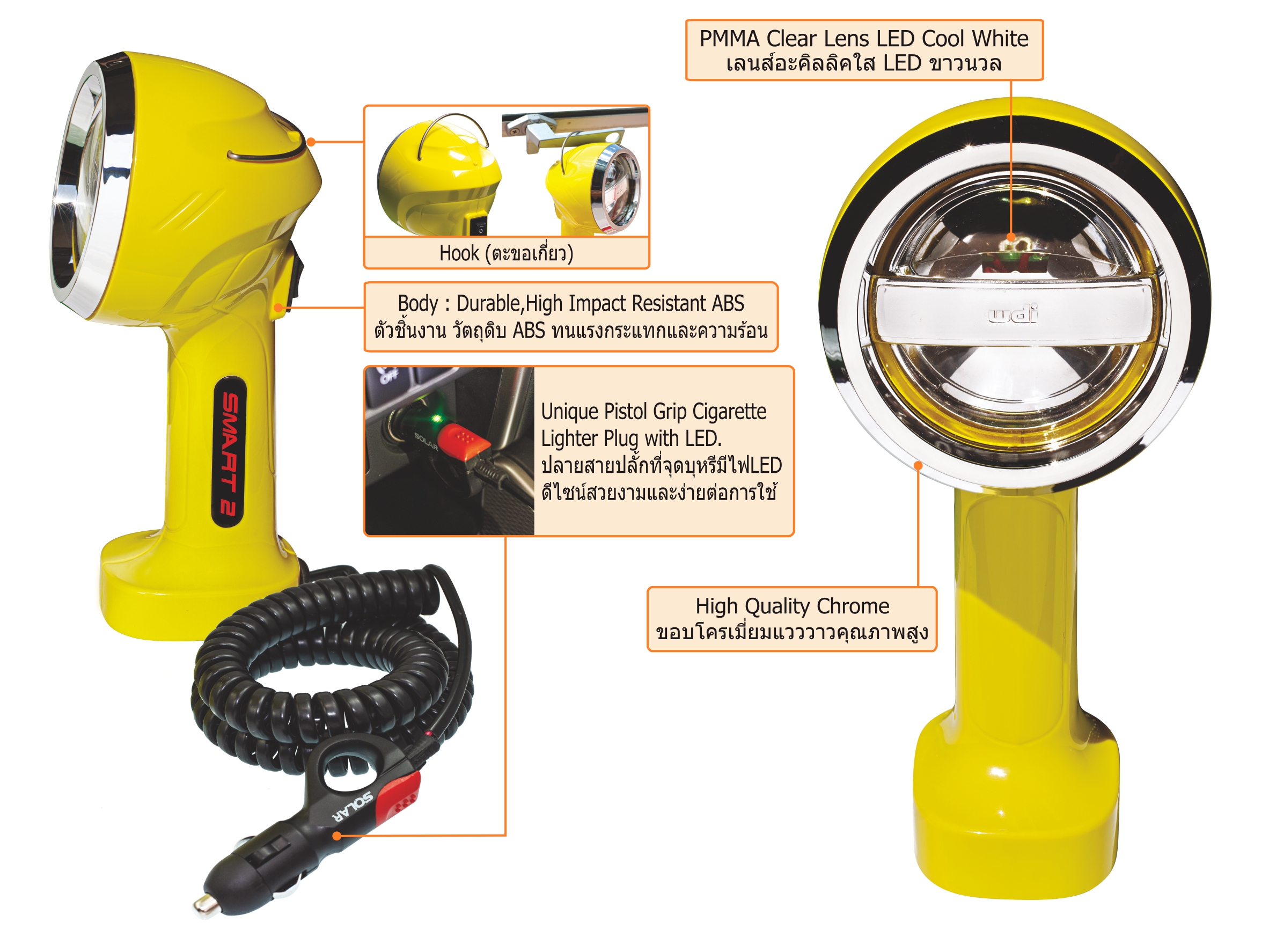 PMMA Clear Lens LED Cool White
เลนส์อะคิลลิคใส LED ขาวนวล

Hook (ตะขอเกี่ยว)

Body : Durable,High Impact Resistant ABS
ตัวชิ้นงาน วัตถุดิบ ABS ทนแรงกระแทกและความร้อน

SMART 2

OFF

SOLAR

Unique Pistol Grip Cigarette Lighter Plug with LED.
ปลายสายปลั๊กที่จุดบุหรี่มีไฟLED ดีไซน์สวยงามและง่ายต่อการใช้

wdi

High Quality Chrome
ขอบโครเมี่ยมแวววาวคุณภาพสูง

SOLAR